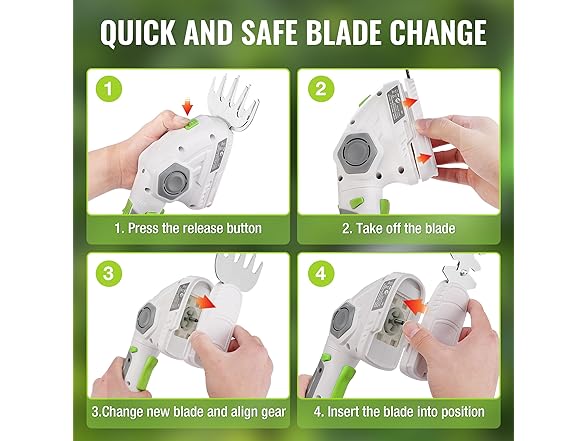 QUICK AND SAFE BLADE CHANGE

1

1. Press the release button

2

2. Take off the blade

3

3.Change new blade and align gear

4

4. Insert the blade into position