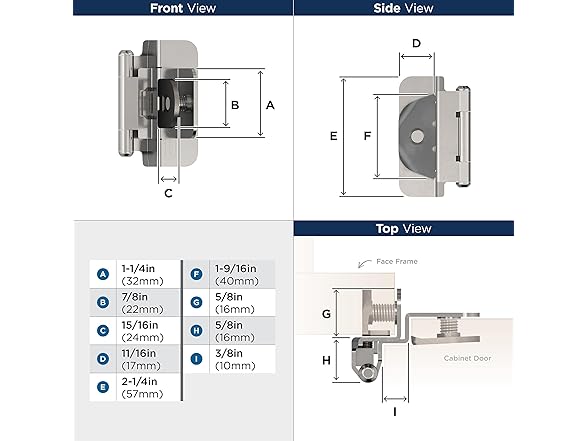 Front View

B A

C

Side View

D

E F

| | | | |
|---|---|---|---|
| A | 1-1/4in (32mm) | F | 1-9/16in (40mm) |
| B | 7/8in (22mm) | G | 5/8in (16mm) |
| C | 15/16in (24mm) | H | 5/8in (16mm) |
| D | 11/16in (17mm) | I | 3/8in (10mm) |
| E | 2-1/4in (57mm) | | |

Top View

Face Frame

G

H

Cabinet Door

I