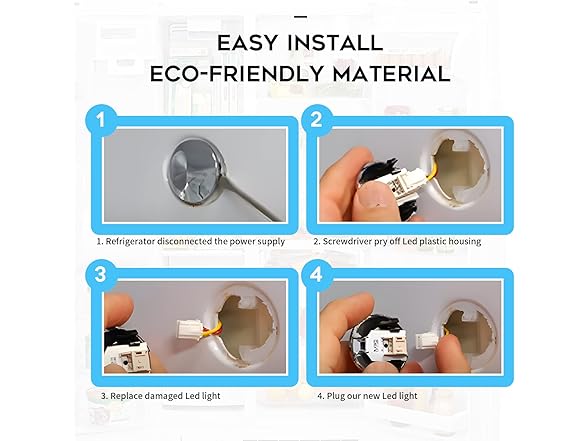 EASY INSTALL
ECO-FRIENDLY MATERIAL

1

1. Refrigerator disconnected the power supply

2

2. Screwdriver pry off Led plastic housing

3

3. Replace damaged Led light

4

4. Plug our new Led light