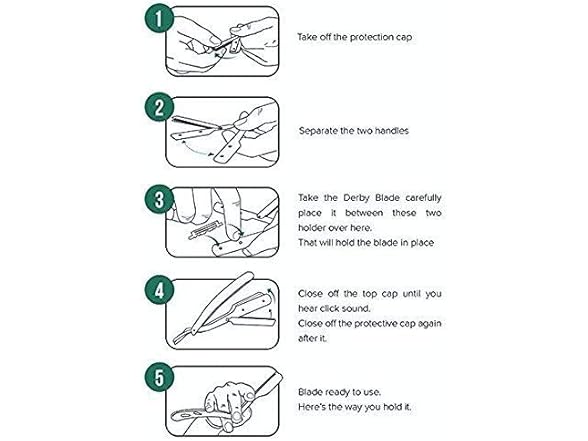 1

Take off the protection cap

2

Separate the two handles

3

Take the Derby Blade carefully place it between these two holder over here.
That will hold the blade in place

4

Close off the top cap until you hear click sound.
Close off the protective cap again after it.

5

Blade ready to use.
Here's the way you hold it.