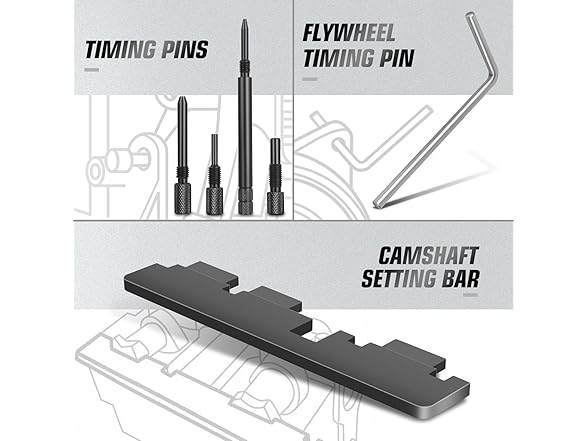 TIMING PINS

FLYWHEEL TIMING PIN

CAMSHAFT SETTING BAR