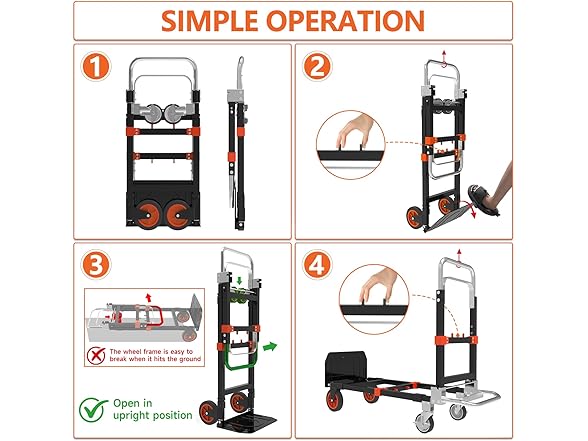 SIMPLE OPERATION

1

2

3

The wheel frame is easy to break when it hits the ground

Open in upright position

4