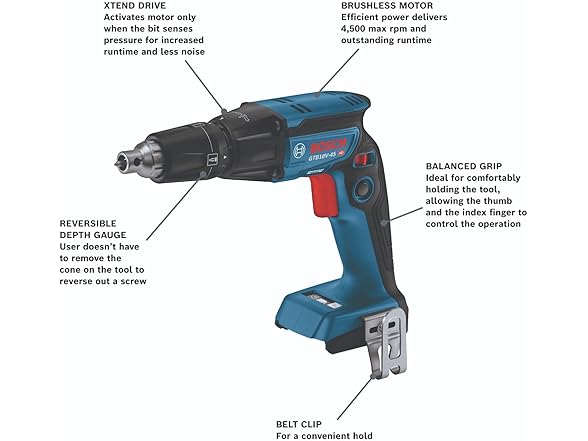 XTEND DRIVE
Activates motor only when the bit senses pressure for increased runtime and less noise

BRUSHLESS MOTOR
Efficient power delivers 4,500 max rpm and outstanding runtime

BOSCH
GTB18V-45

BALANCED GRIP
Ideal for comfortably holding the tool, allowing the thumb and the index finger to control the operation

REVERSIBLE DEPTH GAUGE
User doesn't have to remove the cone on the tool to reverse out a screw

BELT CLIP
For a convenient hold