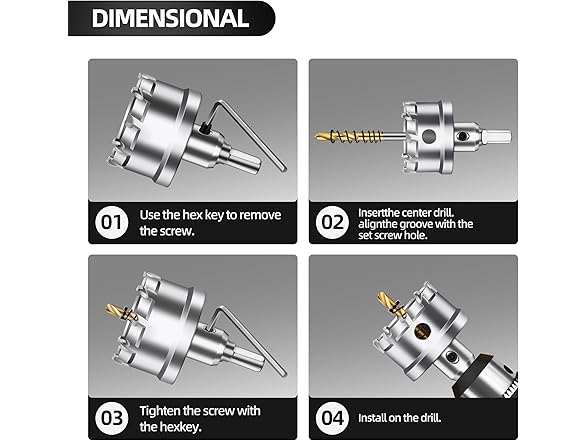 DIMENSIONAL

01 Use the hex key to remove the screw.

02 Insertthe center drill. alignthe groove with the set screw hole.

03 Tighten the screw with the hexkey.

04 Install on the drill.