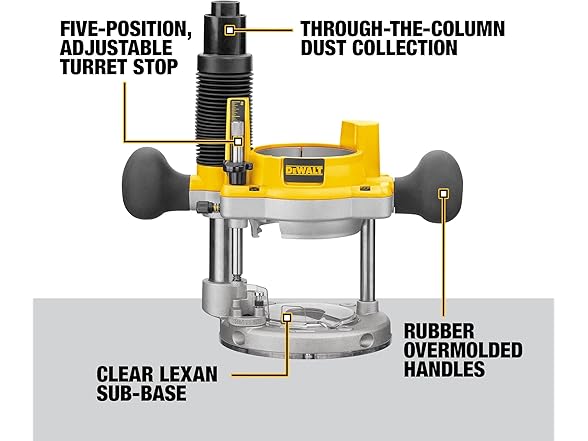 FIVE-POSITION, ADJUSTABLE TURRET STOP

THROUGH-THE-COLUMN DUST COLLECTION

DEWALT

RUBBER OVERMOLDED HANDLES

CLEAR LEXAN SUB-BASE