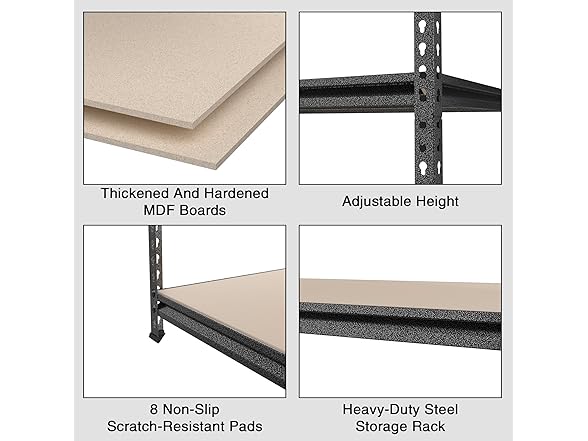 Thickened And Hardened MDF Boards

Adjustable Height

8 Non-Slip Scratch-Resistant Pads

Heavy-Duty Steel Storage Rack