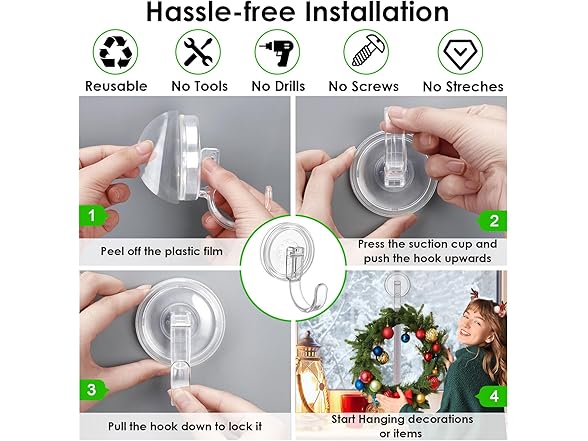 Hassle-free Installation

Reusable

No Tools

No Drills

No Screws

No Streches

1

Peel off the plastic film

2

Press the suction cup and push the hook upwards

3

Pull the hook down to lock it

4

Start Hanging decorations or items