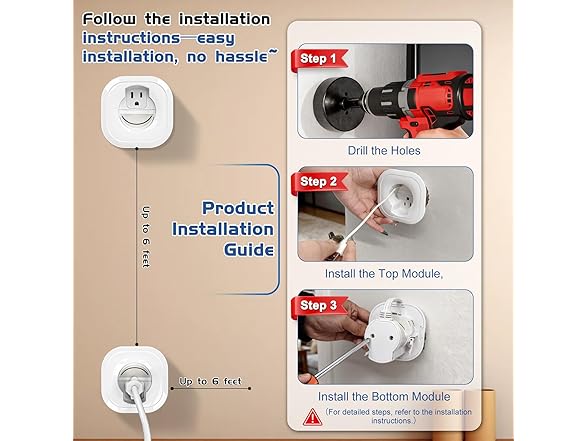 Follow the installation instructions—easy installation, no hassle~

Up to 6 feet

Product Installation Guide

Up to 6 feet

Step 1

Drill the Holes

Step 2

Install the Top Module,

Step 3

Install the Bottom Module

(For detailed steps, refer to the installation instructions.)