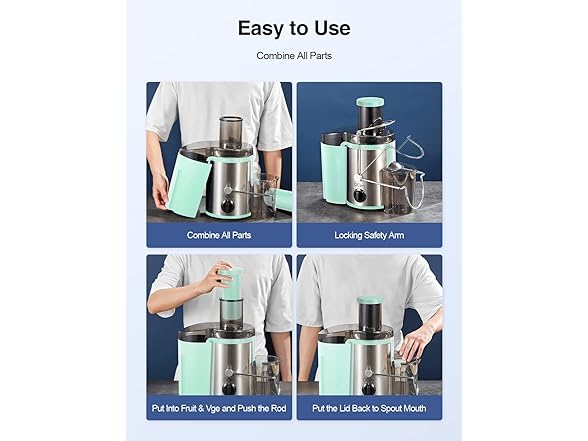 Easy to Use

Combine All Parts

Combine All Parts

Locking Safety Arm

Put Into Fruit & Vge and Push the Rod

Put the Lid Back to Spout Mouth