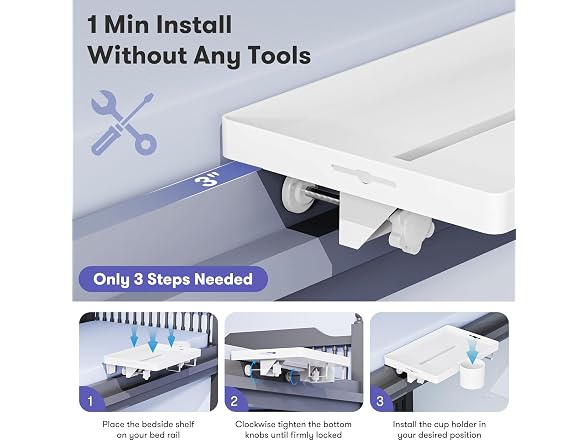 1 Min Install
Without Any Tools

3"

Only 3 Steps Needed

1
Place the bedside shelf on your bed rail

2
Clockwise tighten the bottom knobs until firmly locked

3
Install the cup holder in your desired position