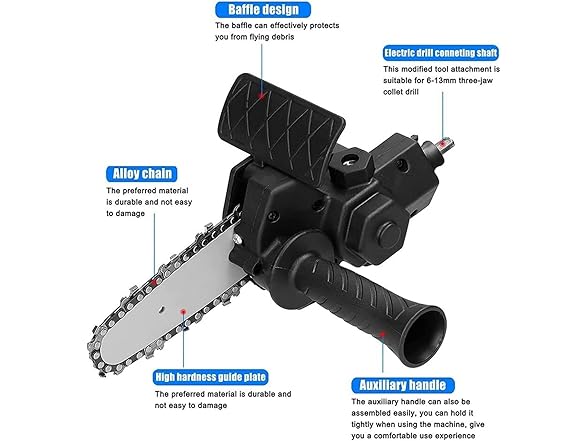 Baffle design

The baffle can effectively protects you from flying debris

Electric drill conneting shaft

This modified tool attachment is suitable for 6-13mm three-jaw collet drill

Alloy chain

The preferred material is durable and not easy to damage

High hardness guide plate

The preferred material is durable and not easy to damage

Auxiliary handle

The auxiliary handle can also be assembled easily, you can hold it tightly when using the machine, give you a comfortable use experience