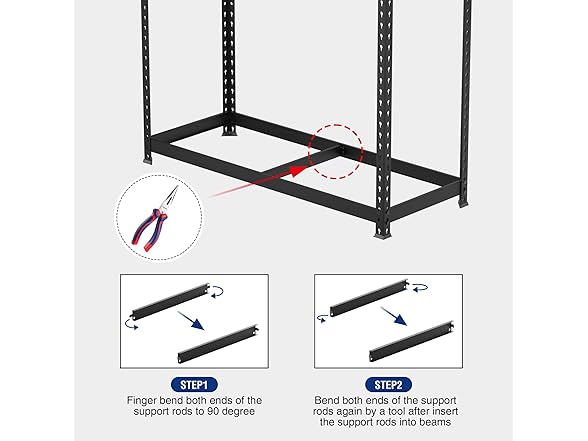 STEP1

Finger bend both ends of the support rods to 90 degree

STEP2

Bend both ends of the support rods again by a tool after insert the support rods into beams