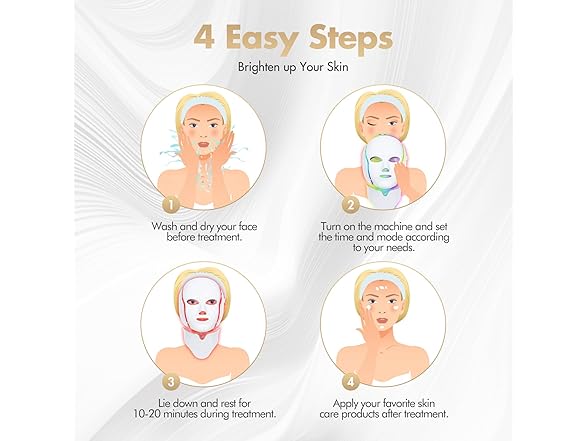 4 Easy Steps

Brighten up Your Skin

1

Wash and dry your face before treatment.

2

Turn on the machine and set the time and mode according to your needs.

3

Lie down and rest for 10-20 minutes during treatment.

4

Apply your favorite skin care products after treatment.