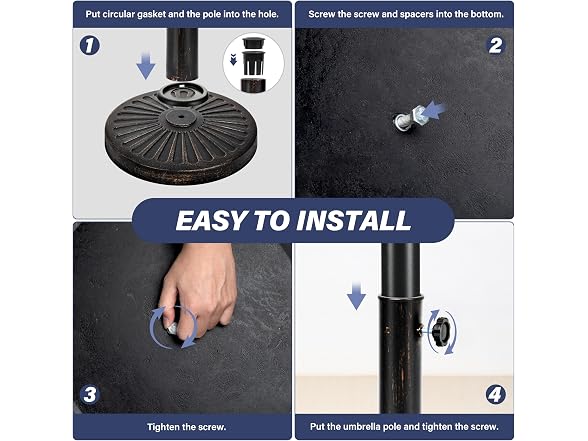 Put circular gasket and the pole into the hole.

1

Screw the screw and spacers into the bottom.

2

EASY TO INSTALL

3

Tighten the screw.

4

Put the umbrella pole and tighten the screw.