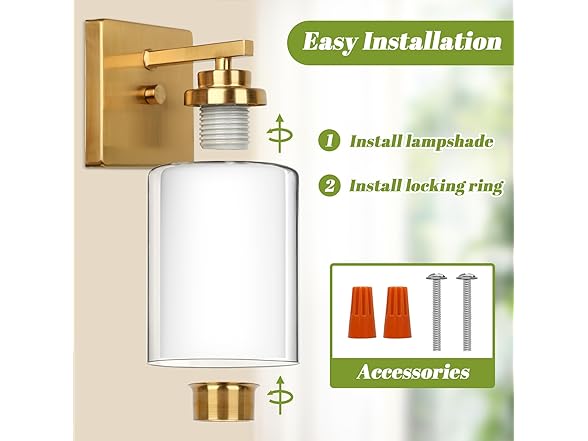 Easy Installation

1 Install lampshade

2 Install locking ring

Accessories