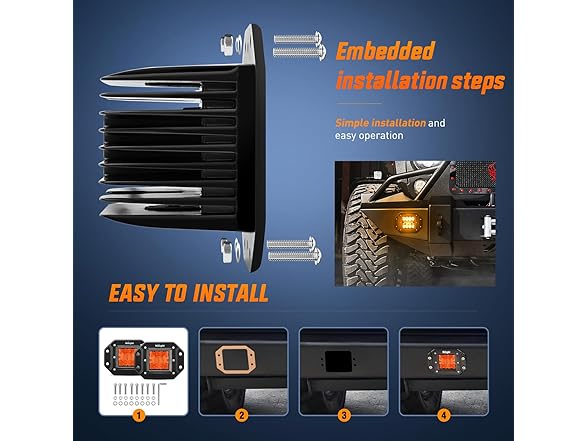 Embedded installation steps

Simple installation and easy operation

EASY TO INSTALL

1

2

3

4