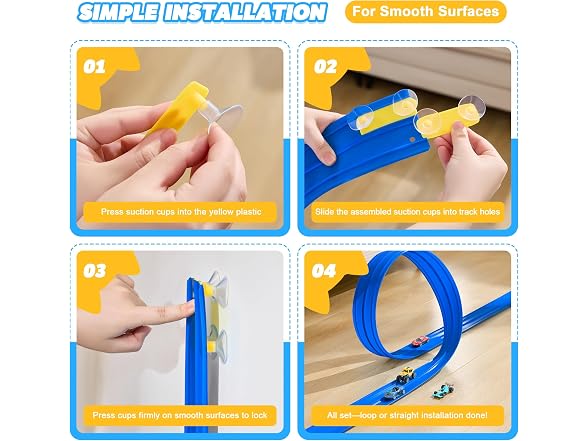 SIMPLE INSTALLATION

For Smooth Surfaces

01

Press suction cups into the yellow plastic

02

Slide the assembled suction cups into track holes

03

Press cups firmly on smooth surfaces to lock

04

All set—loop or straight installation done!