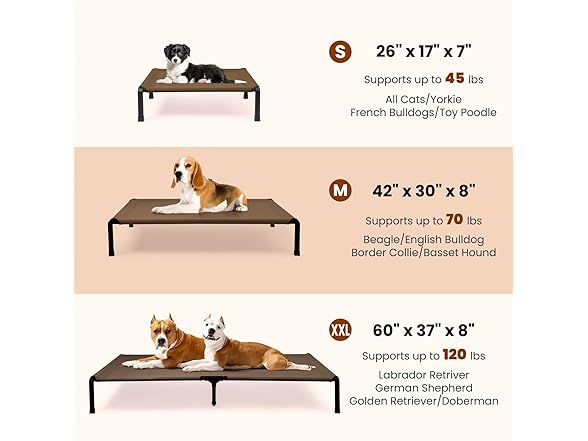 S 26" x 17" x 7"

Supports up to 45 lbs

All Cats/Yorkie
French Bulldogs/Toy Poodle

M 42" x 30" x 8"

Supports up to 70 lbs

Beagle/English Bulldog
Border Collie/Basset Hound

XXL 60" x 37" x 8"

Supports up to 120 lbs

Labrador Retriver
German Shepherd
Golden Retriever/Doberman