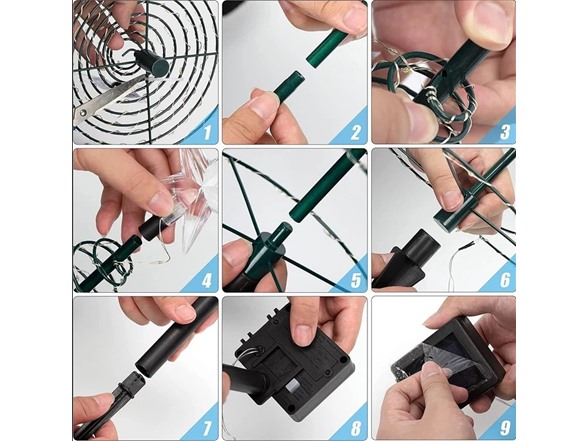 1
2
3
4
5
6
7
8
9