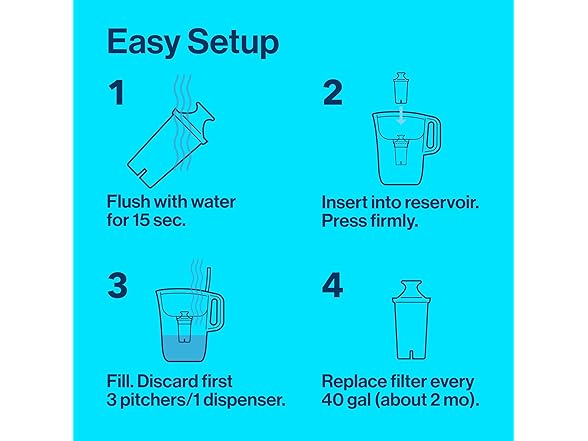 Easy Setup

1

Flush with water for 15 sec.

2

Insert into reservoir. Press firmly.

3

Fill. Discard first 3 pitchers/1 dispenser.

4

Replace filter every 40 gal (about 2 mo).