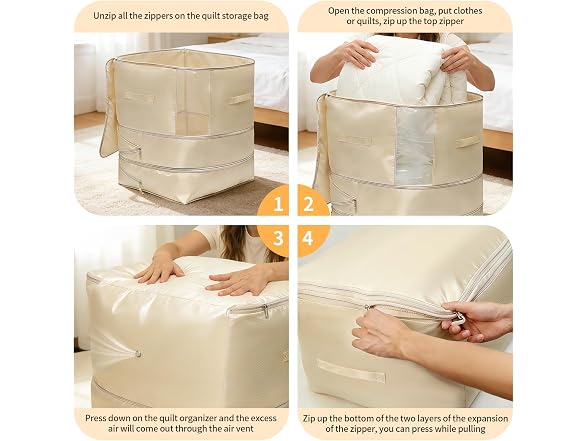 Unzip all the zippers on the quilt storage bag

Open the compression bag, put clothes or quilts, zip up the top zipper

1

2

3

4

Press down on the quilt organizer and the excess air will come out through the air vent

Zip up the bottom of the two layers of the expansion of the zipper, you can press while pulling