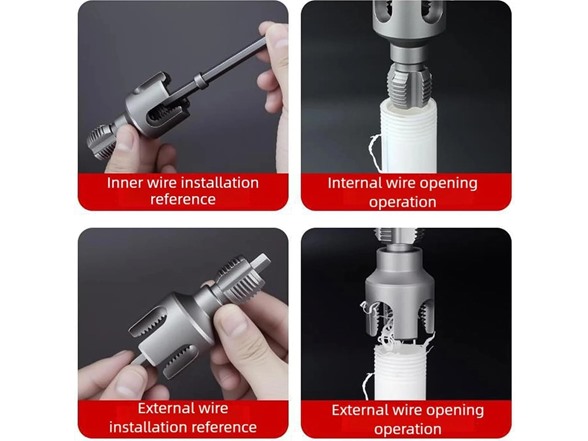 Inner wire installation reference

Internal wire opening operation

External wire installation reference

External wire opening operation