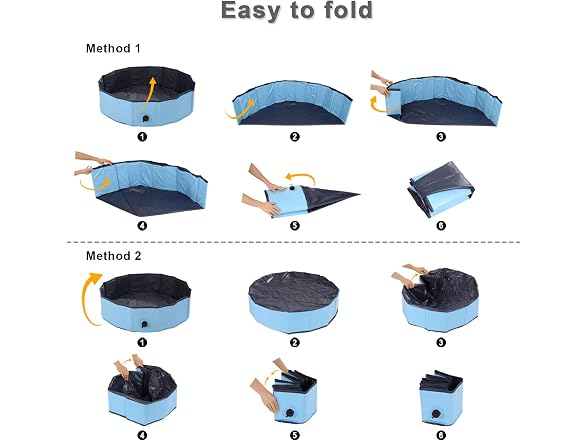 Easy to fold

Method 1

1

2

3

4

5

6

Method 2

1

2

3

4

5

6