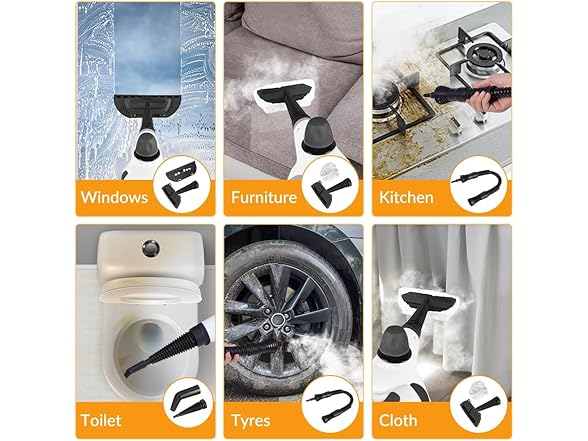 Windows
Furniture
Kitchen
Toilet
Tyres
Cloth