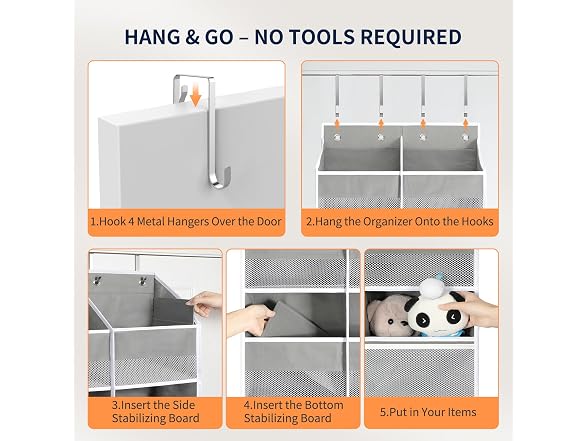 HANG & GO – NO TOOLS REQUIRED

1.Hook 4 Metal Hangers Over the Door

2.Hang the Organizer Onto the Hooks

3.Insert the Side Stabilizing Board

4.Insert the Bottom Stabilizing Board

5.Put in Your Items