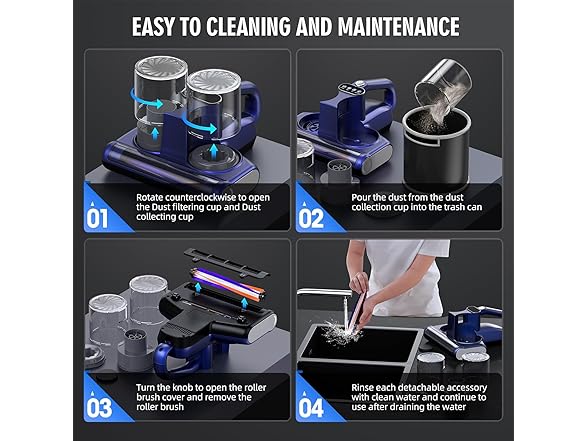 EASY TO CLEANING AND MAINTENANCE

01

Rotate counterclockwise to open the Dust filtering cup and Dust collecting cup

02

Pour the dust from the dust collection cup into the trash can

03

Turn the knob to open the roller brush cover and remove the roller brush

04

Rinse each detachable accessory with clean water and continue to use after draining the water