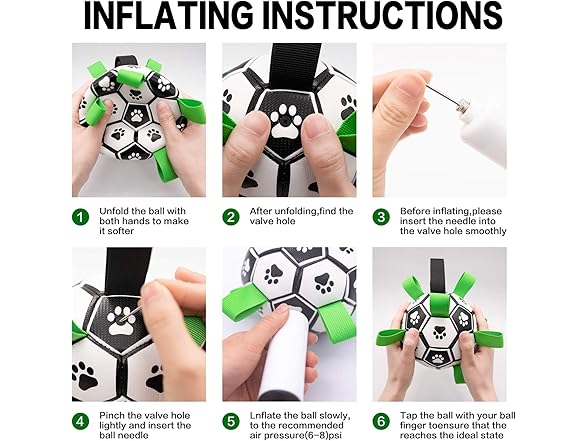 INFLATING INSTRUCTIONS

1 Unfold the ball with both hands to make it softer

2 After unfolding,find the valve hole

3 Before inflating,please insert the needle into the valve hole smoothly

4 Pinch the valve hole lightly and insert the ball needle

5 Lnflate the ball slowly, to the recommended air pressure(6-8)psi

6 Tap the ball with your ball finger toensure that the reaches the ideal state