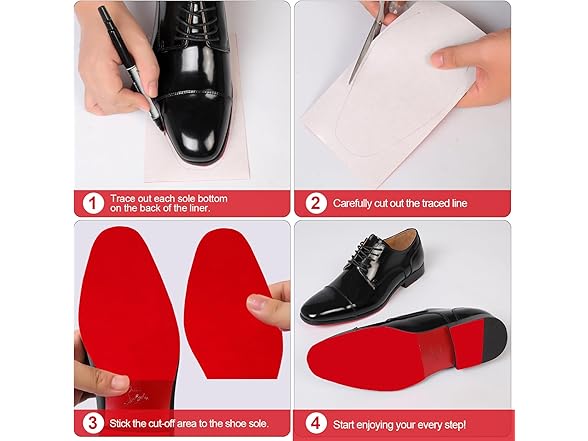 1 Trace out each sole bottom on the back of the liner.

2 Carefully cut out the traced line

3 Stick the cut-off area to the shoe sole.

4 Start enjoying your every step!