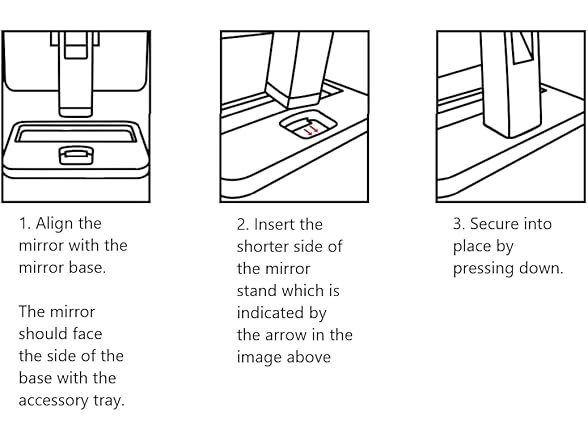 1. Align the mirror with the mirror base.

The mirror should face the side of the base with the accessory tray.

2. Insert the shorter side of the mirror stand which is indicated by the arrow in the image above

3. Secure into place by pressing down.