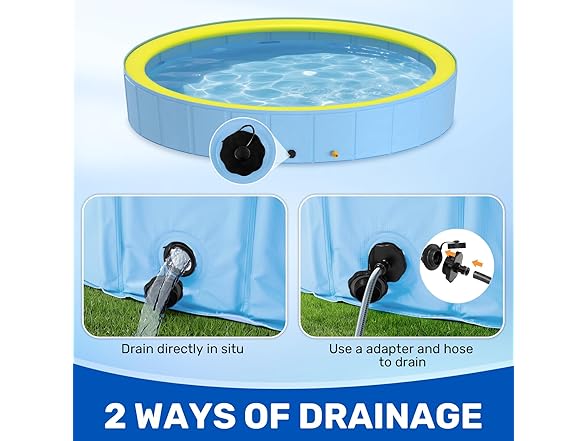 Drain directly in situ

Use a adapter and hose to drain

2 WAYS OF DRAINAGE