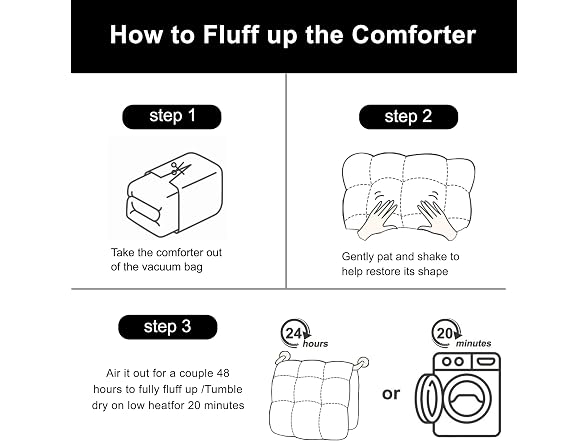 How to Fluff up the Comforter

step 1

Take the comforter out of the vacuum bag

step 2

Gently pat and shake to help restore its shape

step 3

Air it out for a couple 48 hours to fully fluff up /Tumble dry on low heatfor 20 minutes

24 hours

or

20 minutes