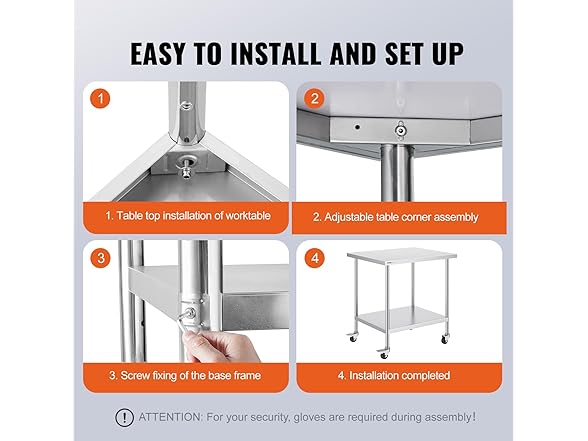 EASY TO INSTALL AND SET UP

1

1. Table top installation of worktable

2

2. Adjustable table corner assembly

3

3. Screw fixing of the base frame

4

4. Installation completed

! ATTENTION: For your security, gloves are required during assembly!