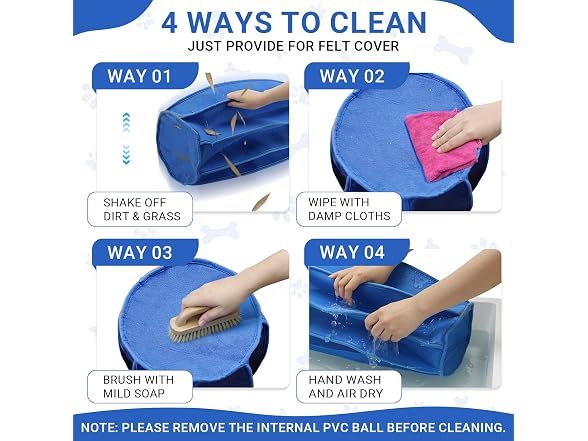 4 WAYS TO CLEAN
JUST PROVIDE FOR FELT COVER

WAY 01
SHAKE OFF DIRT & GRASS

WAY 02
WIPE WITH DAMP CLOTHS

WAY 03
BRUSH WITH MILD SOAP

WAY 04
HAND WASH AND AIR DRY

NOTE: PLEASE REMOVE THE INTERNAL PVC BALL BEFORE CLEANING.