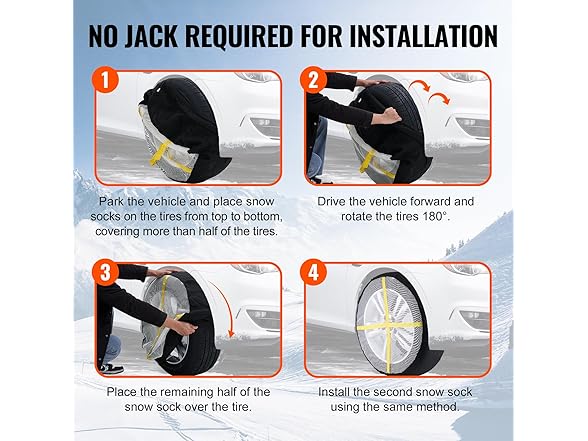 NO JACK REQUIRED FOR INSTALLATION

1

Park the vehicle and place snow socks on the tires from top to bottom, covering more than half of the tires.

2

Drive the vehicle forward and rotate the tires 180°.

3

Place the remaining half of the snow sock over the tire.

4

Install the second snow sock using the same method.