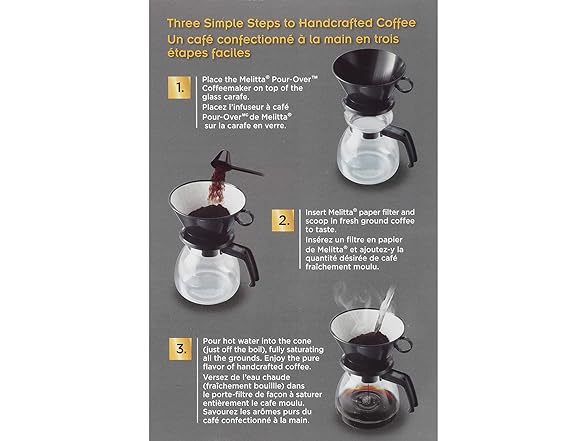 Three Simple Steps to Handcrafted Coffee
Un café confectionné à la main en trois étapes faciles

1.

Place the Melitta® Pour-Over™ Coffeemaker on top of the glass carafe.
Placez l'infuseur à café Pour-Over$^{MC}$ de Melitta® sur la carafe en verre.

2.

Insert Melitta® paper filter and scoop in fresh ground coffee to taste.
Insérez un filtre en papier de Melitta® et ajoutez-y la quantité désirée de café fraîchement moulu.

3.

Pour hot water into the cone (just off the boil), fully saturating all the grounds. Enjoy the pure flavor of handcrafted coffee.
Versez de l'eau chaude (fraîchement bouillie) dans le porte-filtre de façon à saturer entièrement le café moulu. Savourez les arômes purs du café confectionné à la main.