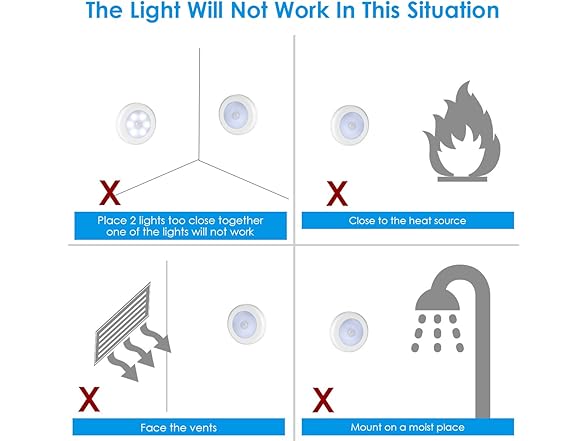 The Light Will Not Work In This Situation

X

Place 2 lights too close together one of the lights will not work

X

Close to the heat source

X

Face the vents

X

Mount on a moist place