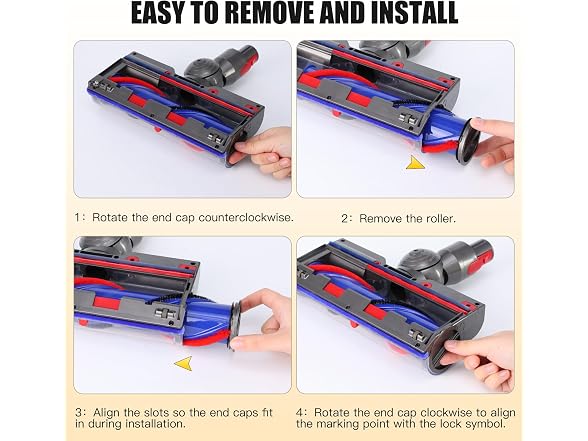 EASY TO REMOVE AND INSTALL

1: Rotate the end cap counterclockwise.

2: Remove the roller.

3: Align the slots so the end caps fit in during installation.

4: Rotate the end cap clockwise to align the marking point with the lock symbol.