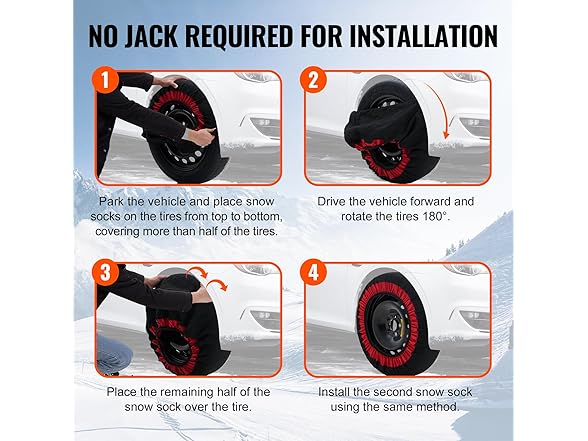 NO JACK REQUIRED FOR INSTALLATION

1

Park the vehicle and place snow socks on the tires from top to bottom, covering more than half of the tires.

2

Drive the vehicle forward and rotate the tires 180°.

3

Place the remaining half of the snow sock over the tire.

4

Install the second snow sock using the same method.