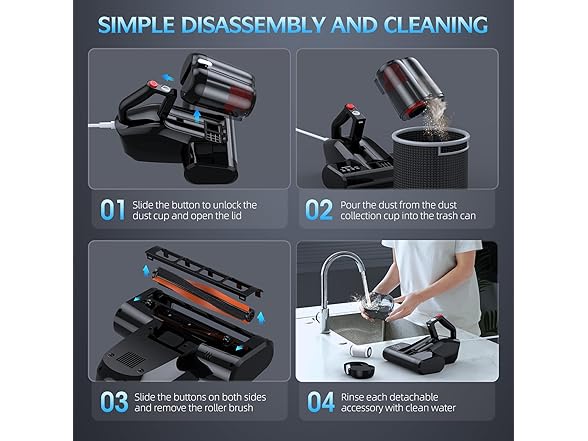 SIMPLE DISASSEMBLY AND CLEANING

01 Slide the button to unlock the dust cup and open the lid

02 Pour the dust from the dust collection cup into the trash can

03 Slide the buttons on both sides and remove the roller brush

04 Rinse each detachable accessory with clean water