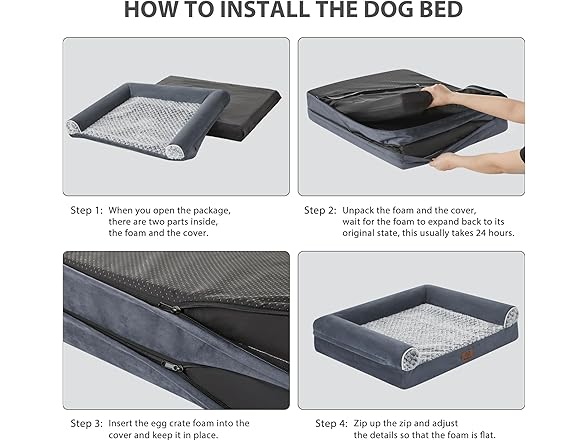 HOW TO INSTALL THE DOG BED

Step 1: When you open the package, there are two parts inside, the foam and the cover.

Step 2: Unpack the foam and the cover, wait for the foam to expand back to its original state, this usually takes 24 hours.

Step 3: Insert the egg crate foam into the cover and keep it in place.

Step 4: Zip up the zip and adjust the details so that the foam is flat.