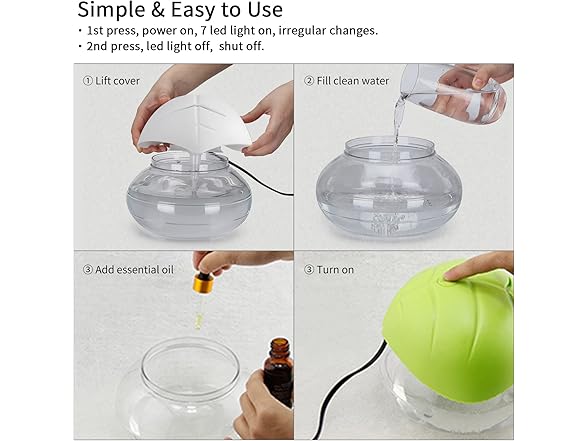 Simple & Easy to Use
· 1st press, power on, 7 led light on, irregular changes.
· 2nd press, led light off, shut off.

① Lift cover

② Fill clean water

③ Add essential oil

③ Turn on