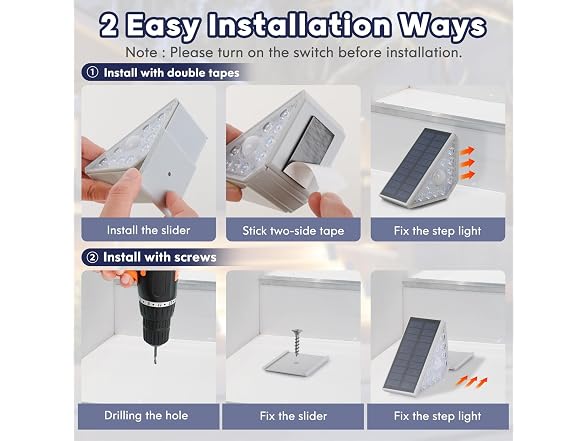 2 Easy Installation Ways
Note : Please turn on the switch before installation.

① Install with double tapes

Install the slider

Stick two-side tape

Fix the step light

② Install with screws

Drilling the hole

Fix the slider

Fix the step light