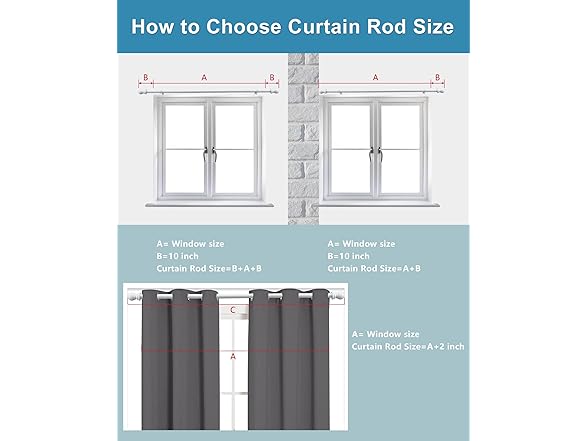 How to Choose Curtain Rod Size

B A B

A B

A= Window size
B=10 inch
Curtain Rod Size=B+A+B

A= Window size
B=10 inch
Curtain Rod Size=A+B

C

A

A= Window size
Curtain Rod Size=A+2 inch