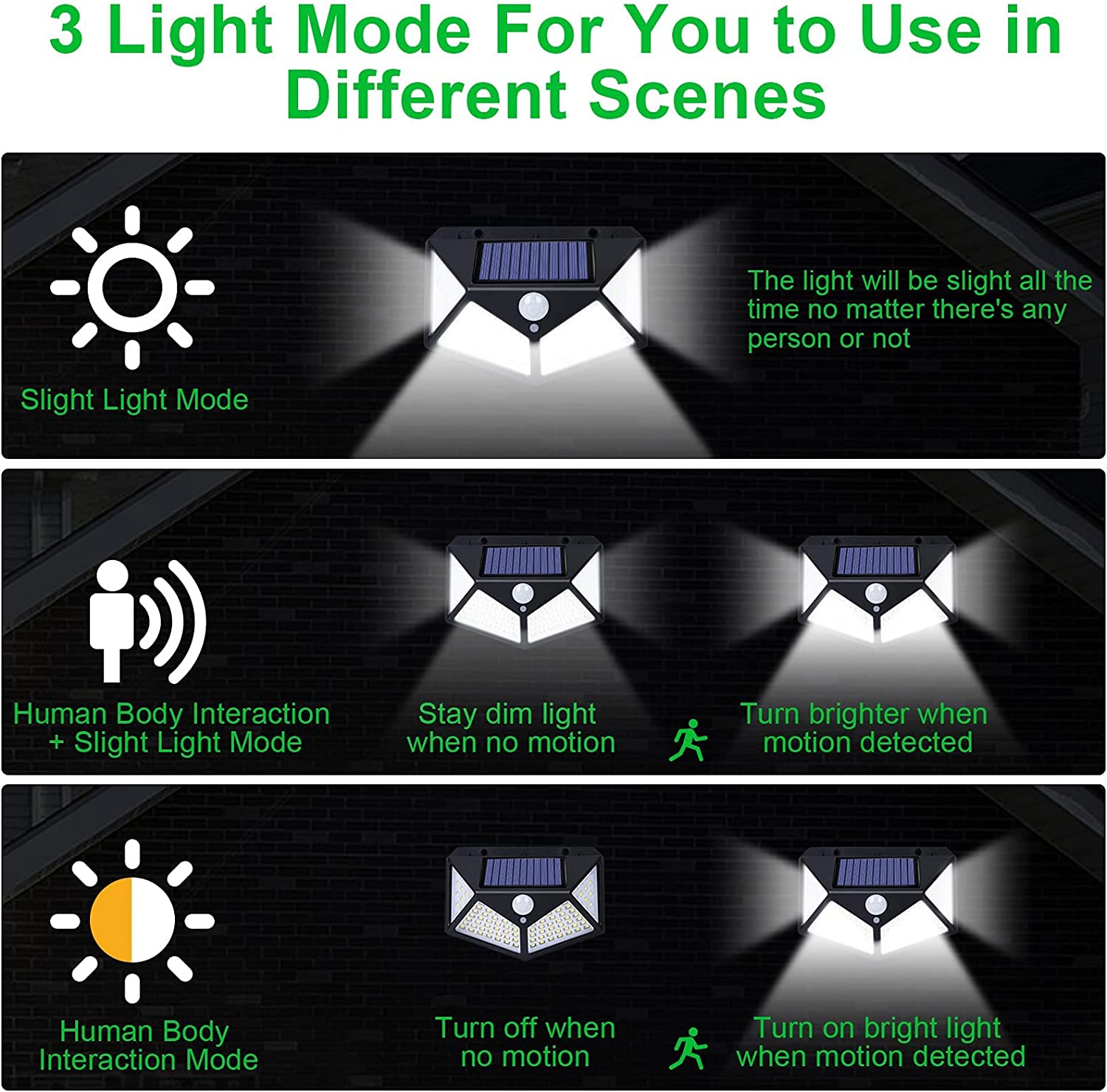 3 Light Mode For You to Use in Different Scenes

Slight Light Mode

The light will be slight all the time no matter there's any person or not

Human Body Interaction + Slight Light Mode

Stay dim light when no motion

Turn brighter when motion detected

Human Body Interaction Mode

Turn off when no motion

Turn on bright light when motion detected