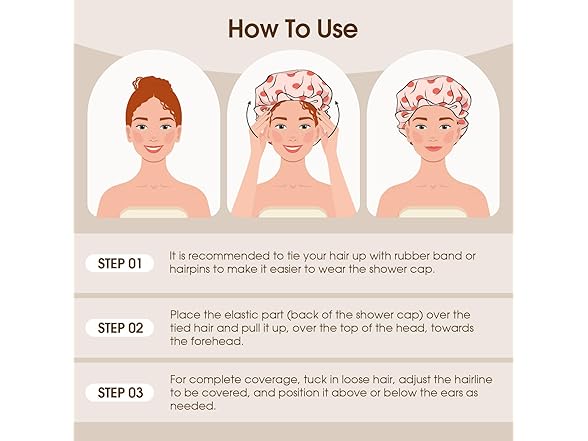 How To Use

STEP 01
It is recommended to tie your hair up with rubber band or hairpins to make it easier to wear the shower cap.

STEP 02
Place the elastic part (back of the shower cap) over the tied hair and pull it up, over the top of the head, towards the forehead.

STEP 03
For complete coverage, tuck in loose hair, adjust the hairline to be covered, and position it above or below the ears as needed.