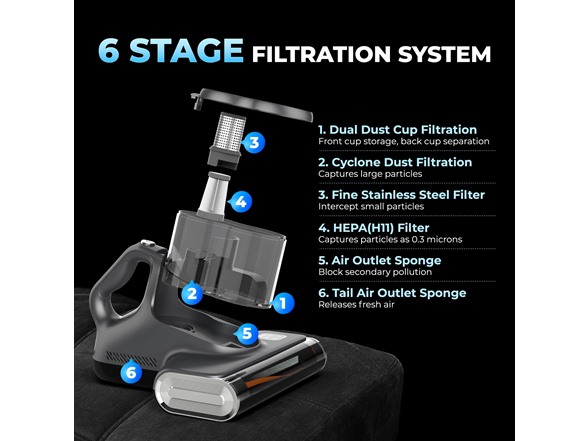 6 STAGE FILTRATION SYSTEM

3

4

2

1

5

6

1. Dual Dust Cup Filtration
Front cup storage, back cup separation

2. Cyclone Dust Filtration
Captures large particles

3. Fine Stainless Steel Filter
Intercept small particles

4. HEPA(H11) Filter
Captures particles as 0.3 microns

5. Air Outlet Sponge
Block secondary pollution

6. Tail Air Outlet Sponge
Releases fresh air